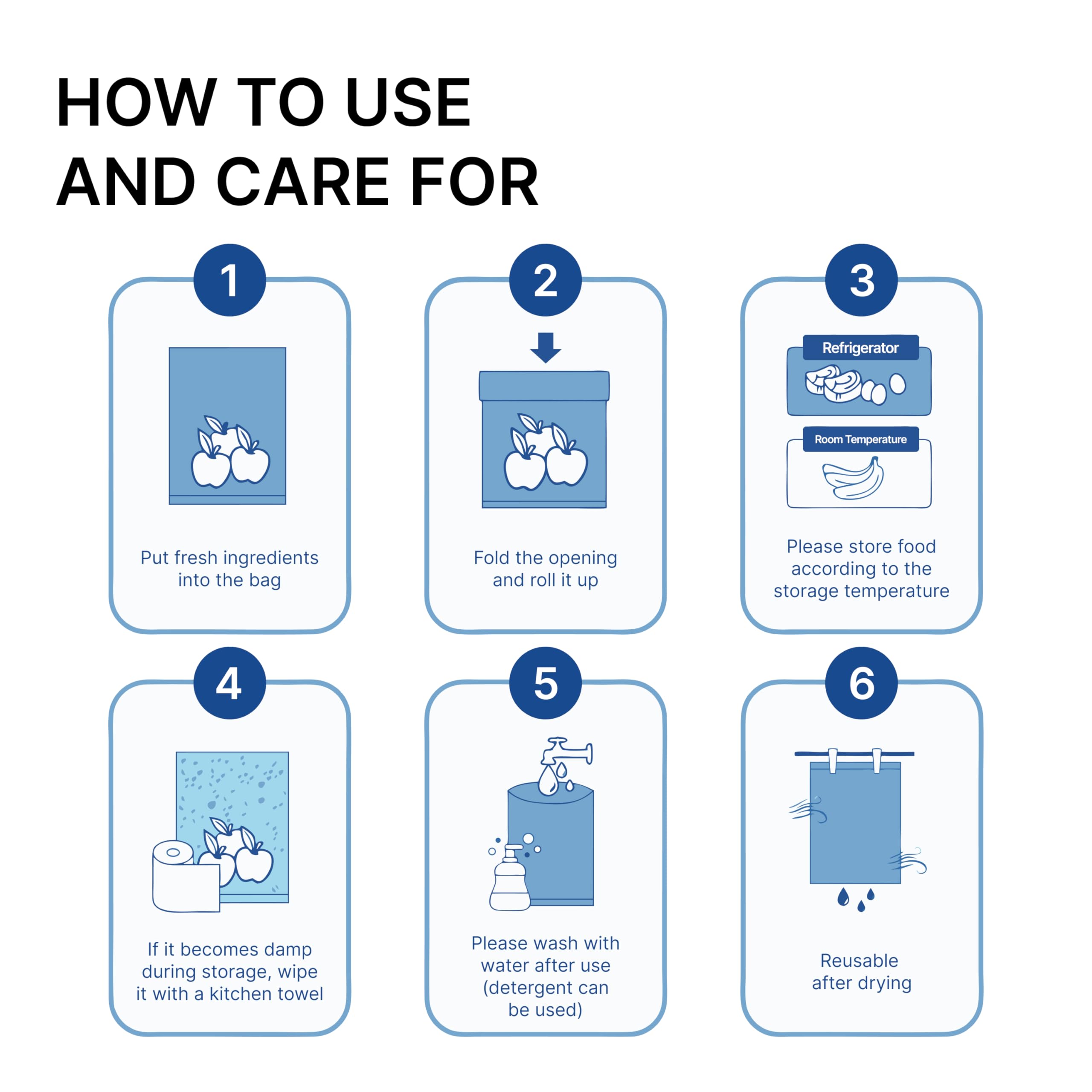 HOW TO USE
AND CARE FOR

1

Put fresh ingredients into the bag

2

Fold the opening and roll it up

3

Refrigerator

Room Temperature

Please store food according to the storage temperature

4

If it becomes damp during storage, wipe it with a kitchen towel

5

Please wash with water after use (detergent can be used)

6

Reusable after drying